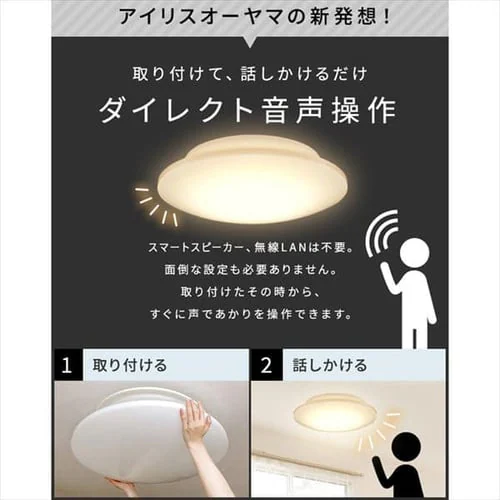 アイリスオーヤマの新発想！

取り付けて、話しかけるだけ

ダイレクト音声操作

スマートスピーカー、無線LANは不要。
面倒な設定も必要ありません。
取り付けたその時から、
すぐに声であかりを操作できます。

1 取り付ける

2 話しかける