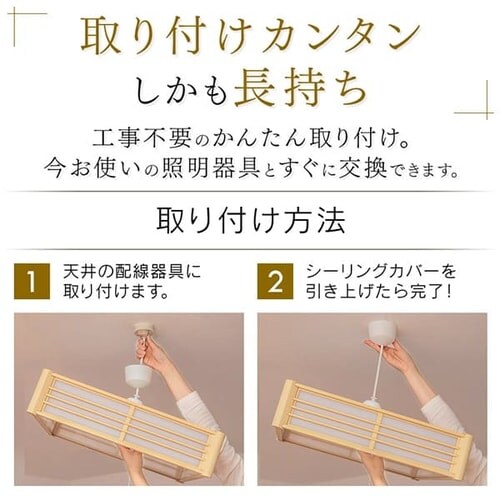 取り付けカンタン
しかも長持ち

工事不要のかんたん取り付け。
今お使いの照明器具とすぐに交換できます。

取り付け方法

1 天井の配線器具に取り付けます。

2 シーリングカバーを引き上げたら完了！