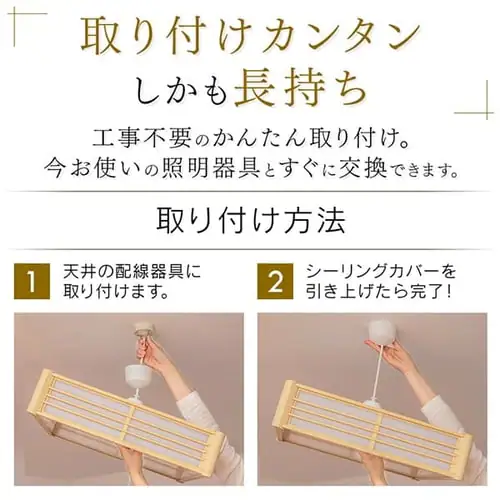 取り付けカンタン
しかも長持ち

工事不要のかんたん取り付け。
今お使いの照明器具とすぐに交換できます。

取り付け方法

1 天井の配線器具に取り付けます。

2 シーリングカバーを引き上げたら完了！