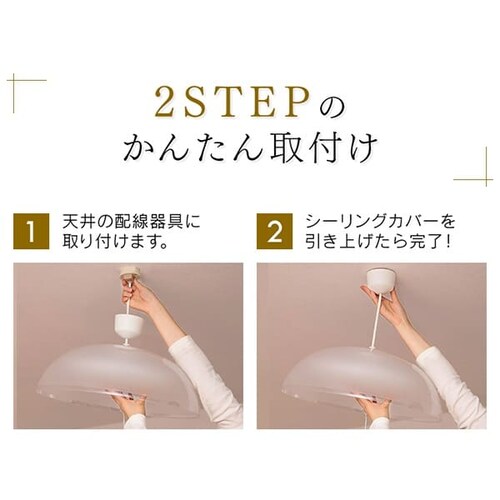 2STEPの
かんたん取付け

1 天井の配線器具に取り付けます。

2 シーリングカバーを引き上げたら完了！