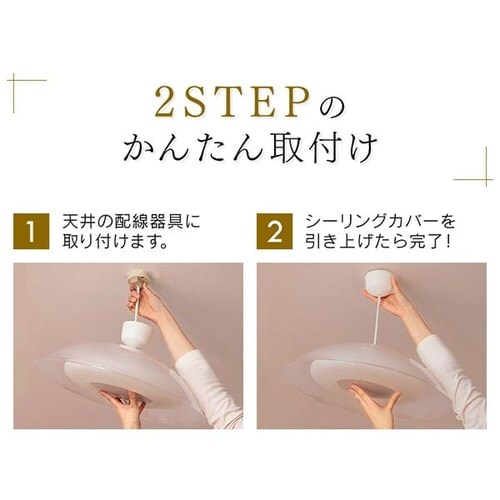 2STEPの
かんたん取付け

1 天井の配線器具に取り付けます。

2 シーリングカバーを引き上げたら完了！