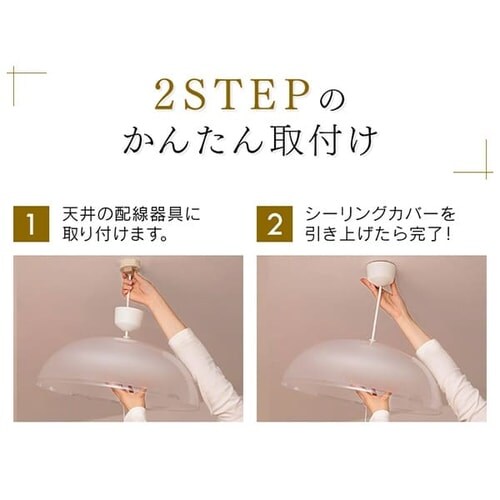 2STEPの
かんたん取付け

1 天井の配線器具に取り付けます。

2 シーリングカバーを引き上げたら完了!