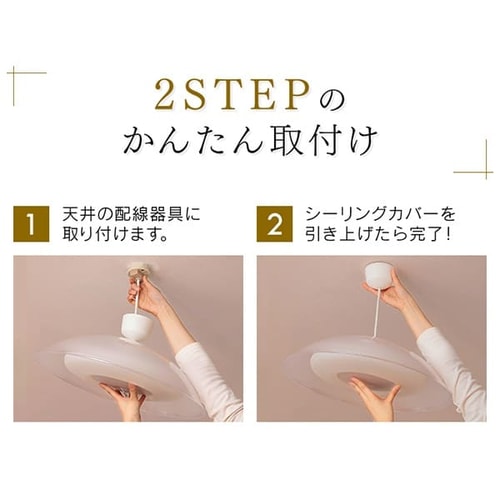 2STEPの
かんたん取付け

1 天井の配線器具に取り付けます。

2 シーリングカバーを引き上げたら完了!