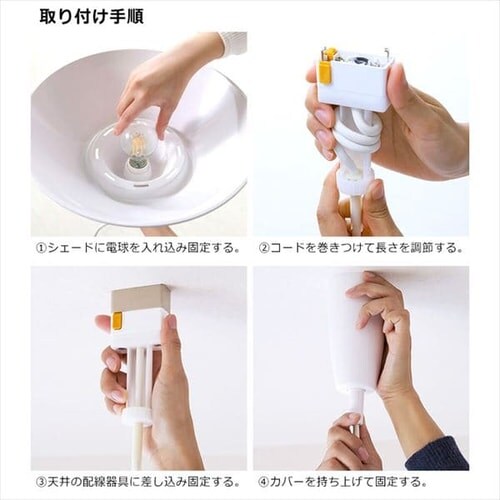 取り付け手順

①シェードに電球を入れ込み固定する。

②コードを巻きつけて長さを調節する。

③天井の配線器具に差し込み固定する。

④カバーを持ち上げて固定する。