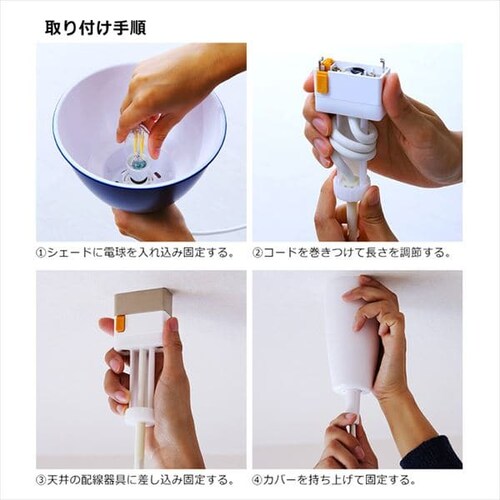 取り付け手順

①シェードに電球を入れ込み固定する。

②コードを巻きつけて長さを調節する。

③天井の配線器具に差し込み固定する。

④カバーを持ち上げて固定する。