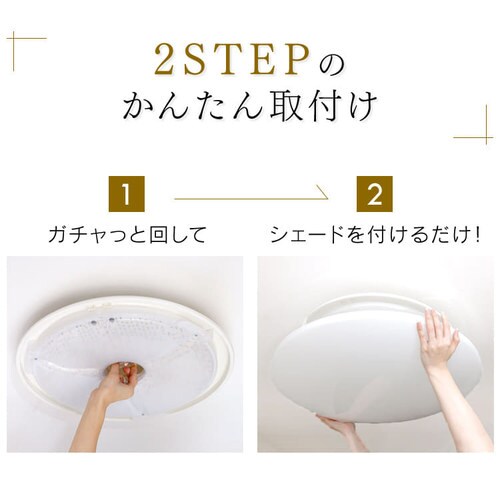 2STEPの
かんたん取付け

1
ガチャっと回して

2
シェードを付けるだけ！