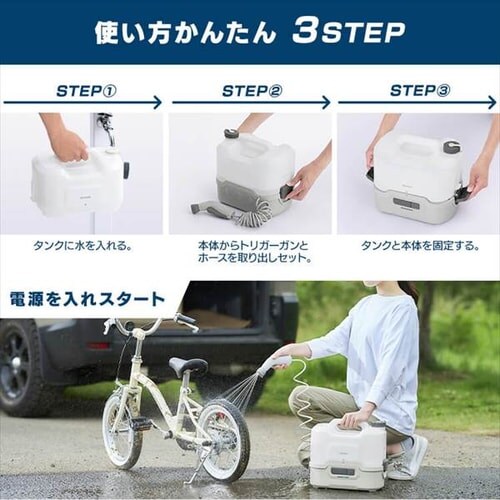 使い方かんたん 3STEP

STEP①

STEP②

STEP③

タンクに水を入れる。

本体からトリガーガンとホースを取り出しセット。

タンクと本体を固定する。

電源を入れスタート