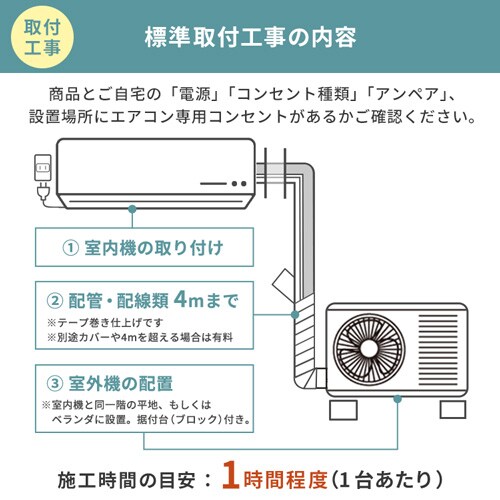 取付工事

標準取付工事の内容

商品とご自宅の「電源」「コンセント種類」「アンペア」、設置場所にエアコン専用コンセントがあるかご確認ください。

① 室内機の取り付け

② 配管・配線類 4mまで
※テープ巻き仕上げです
※別途カバーや4mを超える場合は有料

③ 室外機の配置
※室内機と同一階の平地、もしくはベランダに設置。据付台（ブロック）付き。

施工時間の目安：1時間程度（1台あたり）