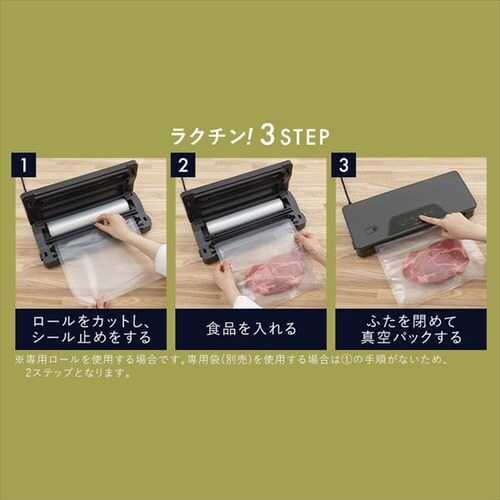 ラクチン! 3 STEP

1

ロールをカットし、シール止めをする

2

食品を入れる

3

ふたを閉めて真空パックする

※専用ロールを使用する場合です。専用袋(別売)を使用する場合は①の手順がないため、2ステップとなります。