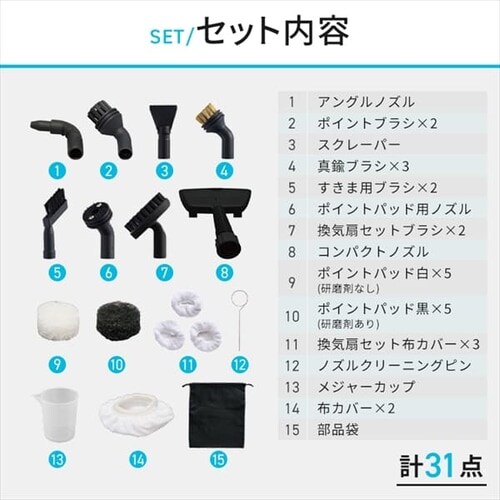 SET/セット内容

1 2 3 4
5 6 7 8
9 10 11 12
13 14 15

| 1 | アングルノズル |
|---|---|
| 2 | ポイントブラシ×2 |
| 3 | スクレーパー |
| 4 | 真鍮ブラシ×3 |
| 5 | すきま用ブラシ×2 |
| 6 | ポイントパッド用ノズル |
| 7 | 換気扇セットブラシ×2 |
| 8 | コンパクトノズル |
| 9 | ポイントパッド白×5 (研磨剤なし) |
| 10 | ポイントパッド黒×5 (研磨剤あり) |
| 11 | 換気扇セット布カバー×3 |
| 12 | ノズルクリーニングピン |
| 13 | メジャーカップ |
| 14 | 布カバー×2 |
| 15 | 部品袋 |

計31点