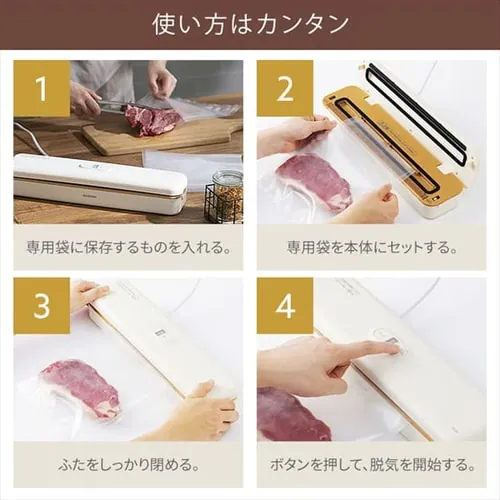 使い方はカンタン

1

専用袋に保存するものを入れる。

2

専用袋を本体にセットする。

3

ふたをしっかり閉める。

4

ボタンを押して、脱気を開始する。