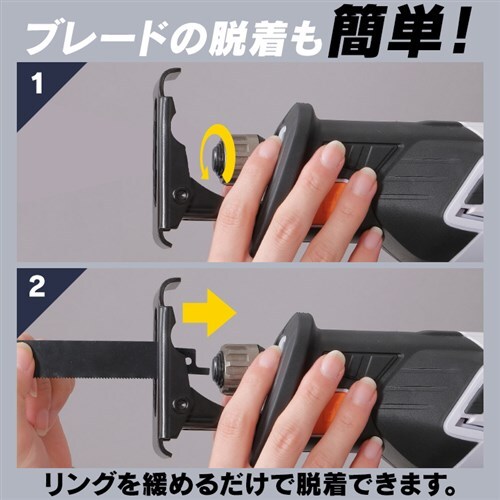 ブレードの脱着も簡単！

1

2

リングを緩めるだけで脱着できます。