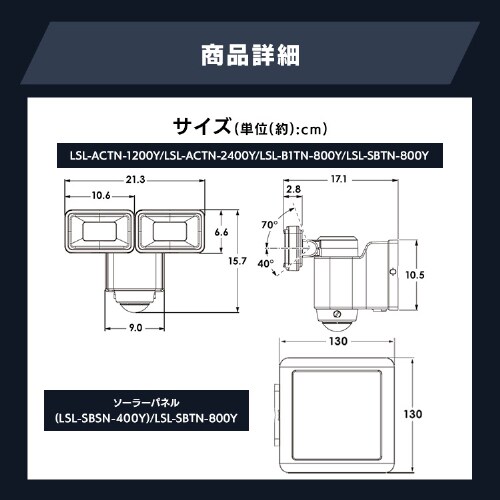 商品詳細

サイズ(単位(約):cm)

LSL-ACTN-1200Y/LSL-ACTN-2400Y/LSL-B1TN-800Y/LSL-SBTN-800Y

21.3
10.6
6.6
15.7
9.0

17.1
2.8
70°
40°
10.5

130
130

ソーラーパネル
(LSL-SBSN-400Y)/LSL-SBTN-800Y