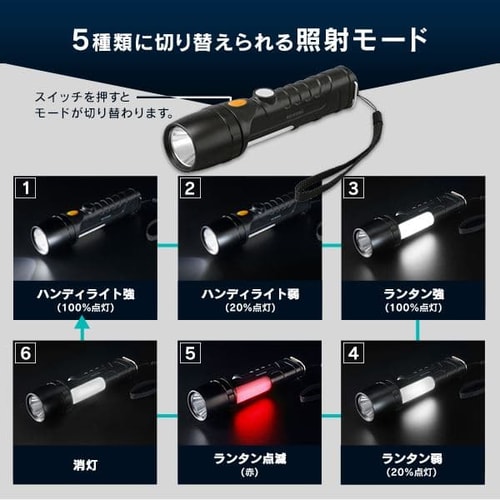 5種類に切り替えられる照射モード

スイッチを押すとモードが切り替わります。

1
ハンディライト強
(100%点灯)

2
ハンディライト弱
(20%点灯)

3
ランタン強
(100%点灯)

6
消灯

5
ランタン点滅
(赤)

4
ランタン弱
(20%点灯)