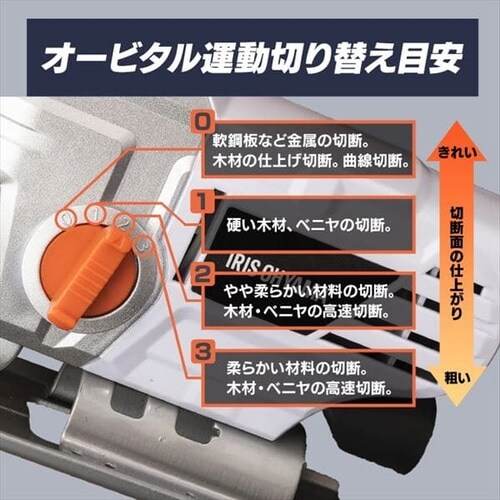 オービタル運動切り替え目安

0
軟鋼板など金属の切断。
木材の仕上げ切断。曲線切断。

1
硬い木材、ベニヤの切断。

2
やや柔らかい材料の切断。
木材・ベニヤの高速切断。

3
柔らかい材料の切断。
木材・ベニヤの高速切断。

きれい
切断面の仕上がり
粗い

0 1 2 3

IRIS OHYAMA