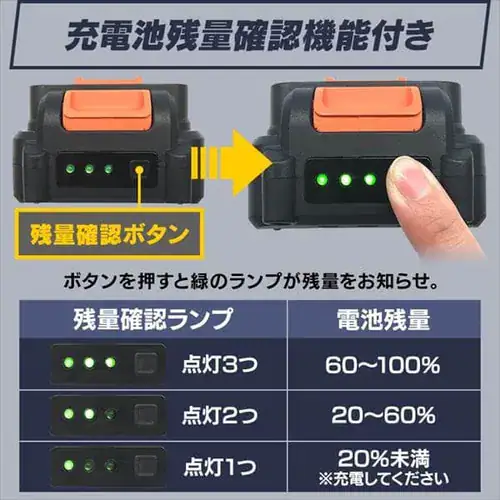 充電池残量確認機能付き

残量確認ボタン

ボタンを押すと緑のランプが残量をお知らせ。

| 残量確認ランプ | 電池残量 |
|---|---|
| 点灯3つ | 60~100% |
| 点灯2つ | 20~60% |
| 点灯1つ | 20%未満 ※充電してください |