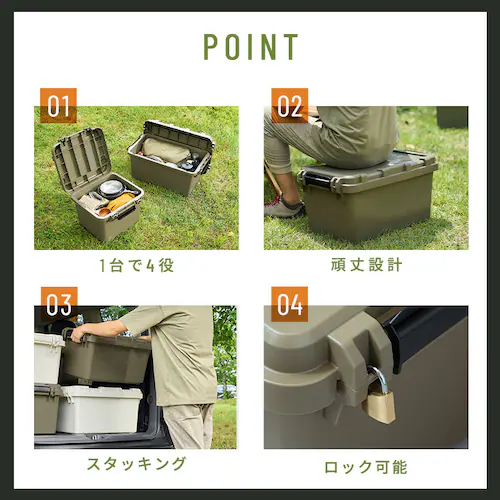 POINT

01

1台で4役

02

頑丈設計

03

スタッキング

04

ロック可能