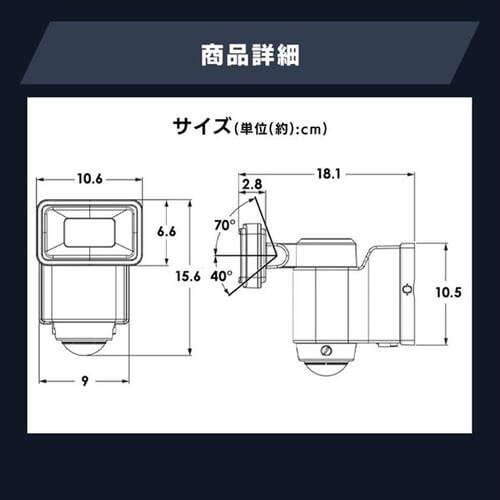 商品詳細

サイズ(単位(約):cm)

10.6

6.6

15.6

9

18.1

2.8

70°

40°

10.5