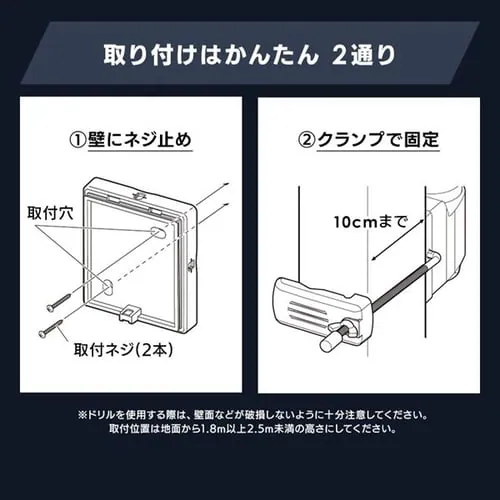 取り付けはかんたん 2通り

①壁にネジ止め

取付穴

取付ネジ(2本)

②クランプで固定

10cmまで

※ドリルを使用する際は、壁面などが破損しないように十分注意してください。
取付位置は地面から1.8m以上2.5m未満の高さにしてください。