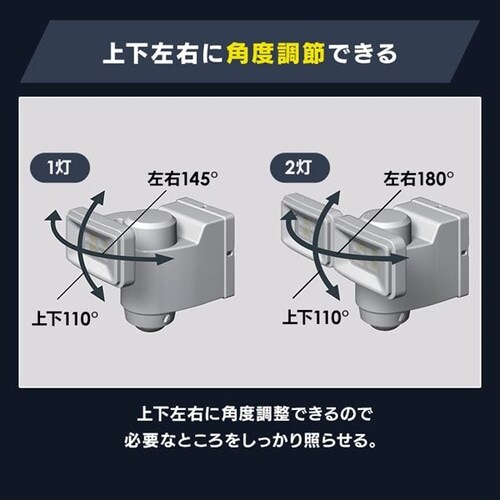 上下左右に角度調節できる

1灯

左右145°

上下110°

2灯

左右180°

上下110°

上下左右に角度調整できるので
必要なところをしっかり照らせる。