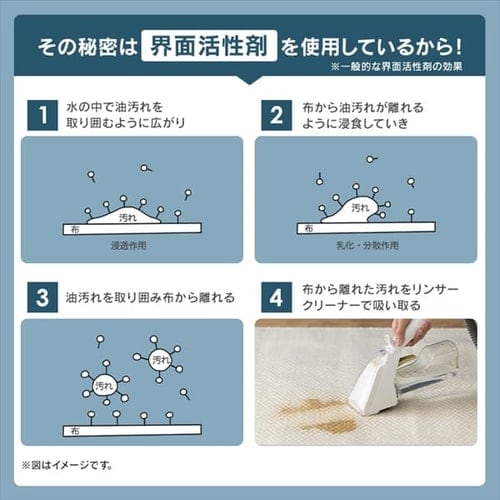 その秘密は 界面活性剤 を使用しているから!
※一般的な界面活性剤の効果

1 水の中で油汚れを取り囲むように広がり

汚れ
布
浸透作用

2 布から油汚れが離れるように浸食していき

汚れ
布
乳化・分散作用

3 油汚れを取り囲み布から離れる

汚れ
汚れ
布

4 布から離れた汚れをリンサークリーナーで吸い取る

※図はイメージです。