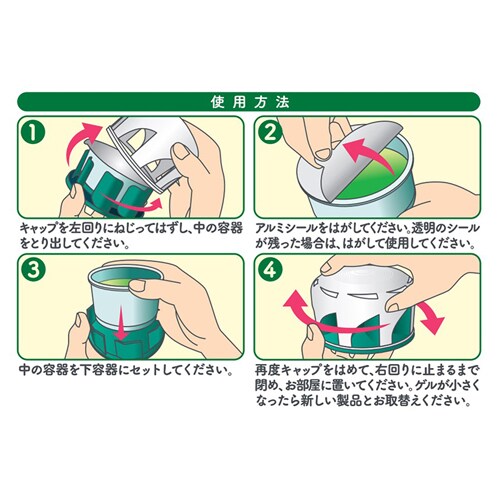 使用方法

1

キャップを左回りにねじってはずし、中の容器をとり出してください。

2

アルミシールをはがしてください。透明のシールが残った場合は、はがして使用してください。

3

中の容器を下容器にセットしてください。

4

再度キャップをはめて、右回りに止まるまで閉め、お部屋に置いてください。ゲルが小さくなったら新しい製品とお取替えください。