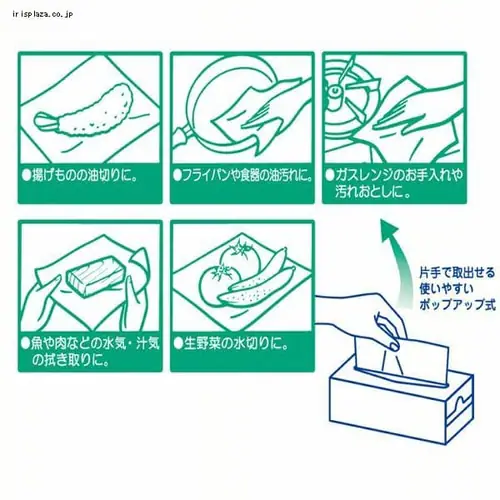 irisplaza.co.jp

●揚げものの油切りに。

●フライパンや食器の油汚れに。

●ガスレンジのお手入れや汚れおとしに。

●魚や肉などの水気・汁気の拭き取りに。

●生野菜の水切りに。

片手で取出せる
使いやすい
ポップアップ式