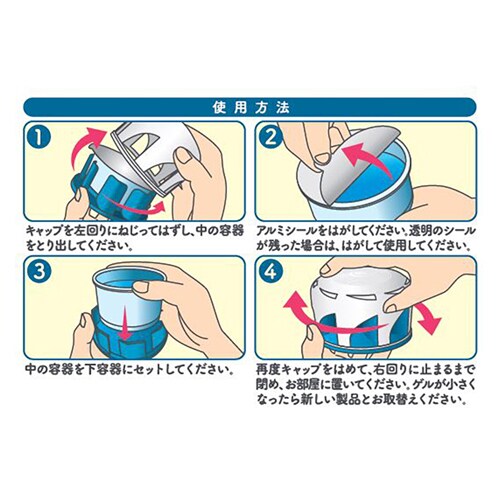 使用方法

1

キャップを左回りにねじってはずし、中の容器をとり出してください。

2

アルミシールをはがしてください。透明のシールが残った場合は、はがして使用してください。

3

中の容器を下容器にセットしてください。

4

再度キャップをはめて、右回りに止まるまで閉め、お部屋に置いてください。ゲルが小さくなったら新しい製品とお取替えください。