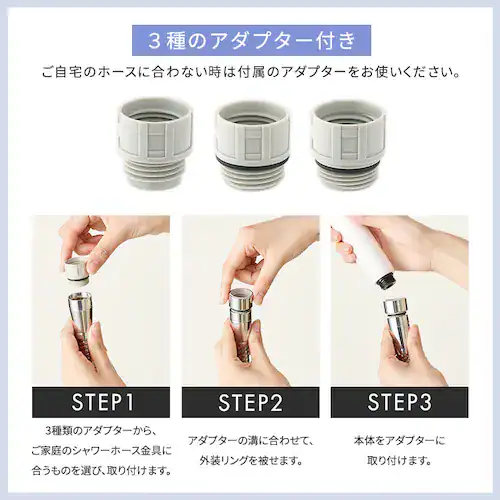 ３種のアダプター付き

ご自宅のホースに合わない時は付属のアダプターをお使いください。

STEP1

3種類のアダプターから、ご家庭のシャワーホース金具に合うものを選び、取り付けます。

STEP2

アダプターの溝に合わせて、外装リングを被せます。

STEP3

本体をアダプターに取り付けます。