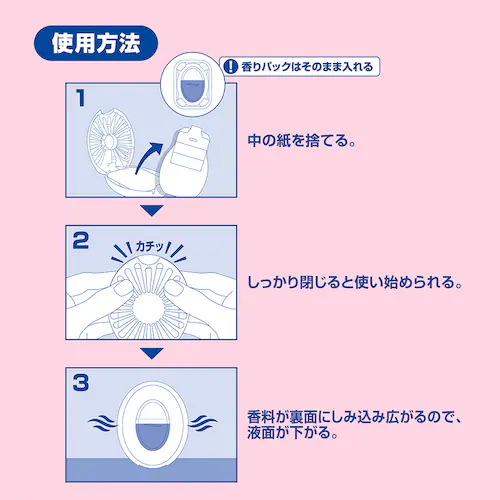 使用方法

! 香りパックはそのまま入れる

1

中の紙を捨てる。

2

カチッ

しっかり閉じると使い始められる。

3

香料が裏面にしみ込み広がるので、液面が下がる。