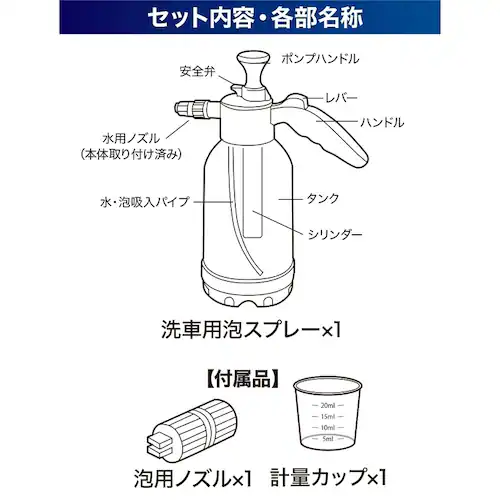 セット内容・各部名称

ポンプハンドル

安全弁

レバー

ハンドル

水用ノズル
（本体取り付け済み）

水・泡吸入パイプ

タンク

シリンダー

洗車用泡スプレー×1

【付属品】

20ml
15ml
10ml
5ml

泡用ノズル×1　計量カップ×1