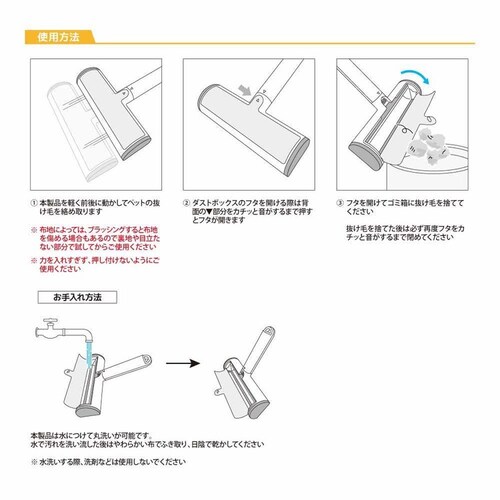 使用方法

① 本製品を軽く前後に動かしてペットの抜け毛を絡め取ります

※ 布地によっては、ブラッシングすると布地を傷める場合もあるので裏地や目立たない部分で試してからご使用ください

※ 力を入れすぎず、押し付けないようにご使用ください

② ダストボックスのフタを開ける際は背面の▼部分をカチッと音がするまで押すとフタが開きます

③ フタを開けてゴミ箱に抜け毛を捨ててください

抜け毛を捨てた後は必ず再度フタをカチッと音がするまで閉めてください

お手入れ方法

本製品は水につけて丸洗いが可能です。
水で汚れを洗い流した後はやわらかい布でふき取り、日陰で乾かしてください

※ 水洗いする際、洗剤などは使用しないでください