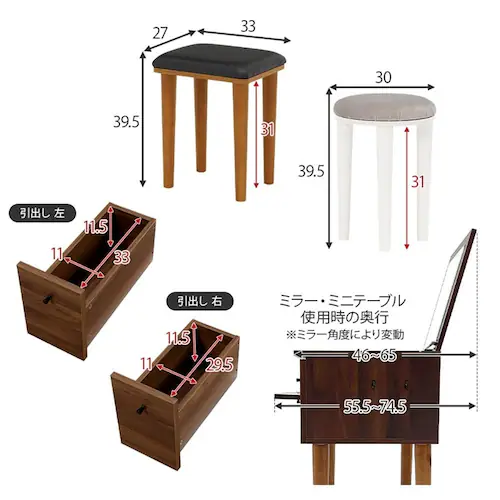 27
33
39.5
31
30
39.5
31

引出し 左
11.5
11
33

引出し 右
11.5
11
29.5

ミラー・ミニテーブル
使用時の奥行
※ミラー角度により変動
46~65
55.5~74.5