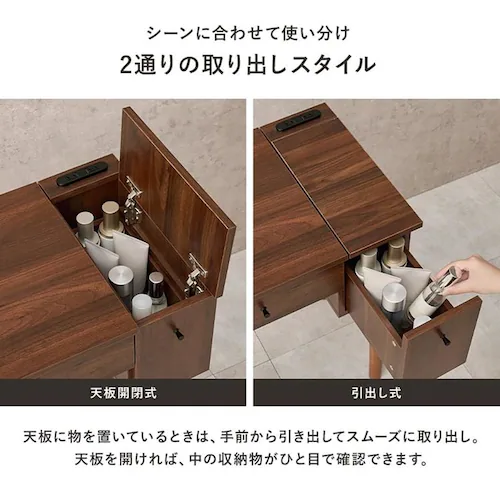 シーンに合わせて使い分け
2通りの取り出しスタイル

天板開閉式

引出し式

天板に物を置いているときは、手前から引き出してスムーズに取り出し。
天板を開ければ、中の収納物がひと目で確認できます。