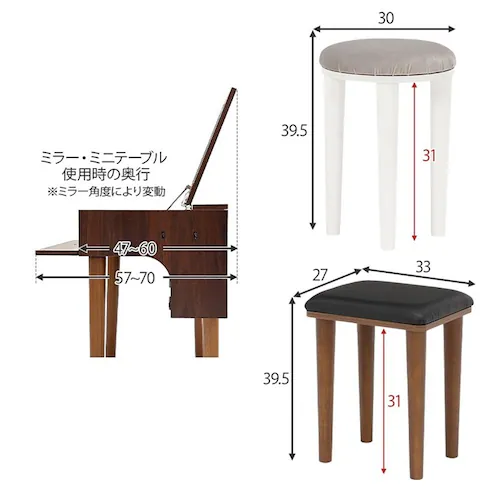 ミラー・ミニテーブル
使用時の奥行
※ミラー角度により変動

47~60

57~70

30

39.5

31

27

33

39.5

31