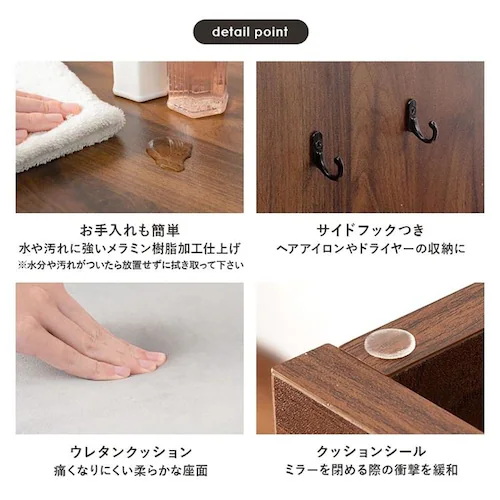 detail point

お手入れも簡単
水や汚れに強いメラミン樹脂加工仕上げ
※水分や汚れがついたら放置せずに拭き取って下さい

サイドフックつき
ヘアアイロンやドライヤーの収納に

ウレタンクッション
痛くなりにくい柔らかな座面

クッションシール
ミラーを閉める際の衝撃を緩和