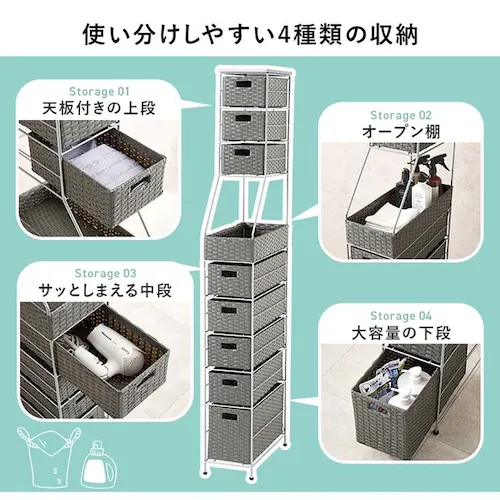 使い分けしやすい4種類の収納

Storage 01
天板付きの上段

Storage 02
オープン棚

Storage 03
サッとしまえる中段

Storage 04
大容量の下段