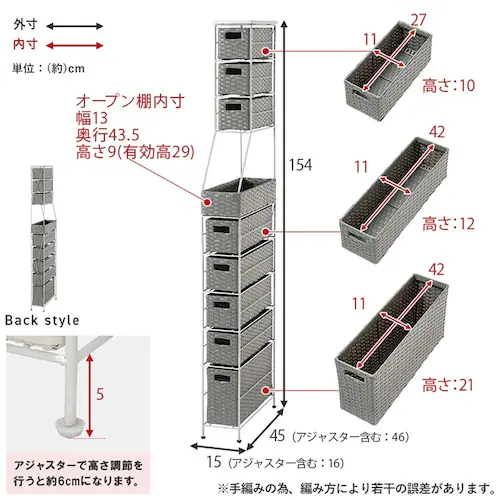 外寸
内寸
単位：(約)cm

オープン棚内寸
幅13
奥行43.5
高さ9(有効高29)

154

27
11
高さ：10

42
11
高さ：12

42
11
高さ：21

Back style

5

アジャスターで高さ調節を行うと約6cmになります。

45（アジャスター含む：46）
15（アジャスター含む：16）

※手編みの為、編み方により若干の誤差があります。