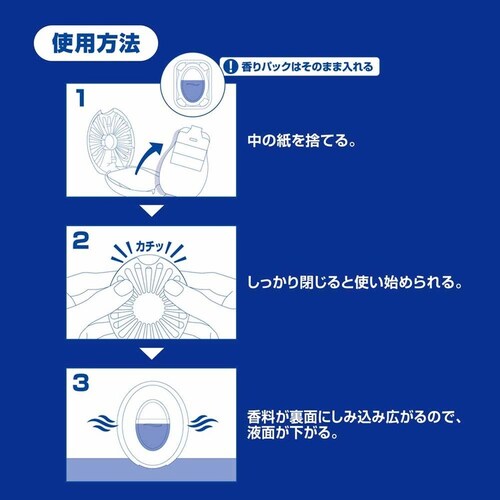 使用方法

! 香りパックはそのまま入れる

1

中の紙を捨てる。

2

カチッ

しっかり閉じると使い始められる。

3

香料が裏面にしみ込み広がるので、液面が下がる。