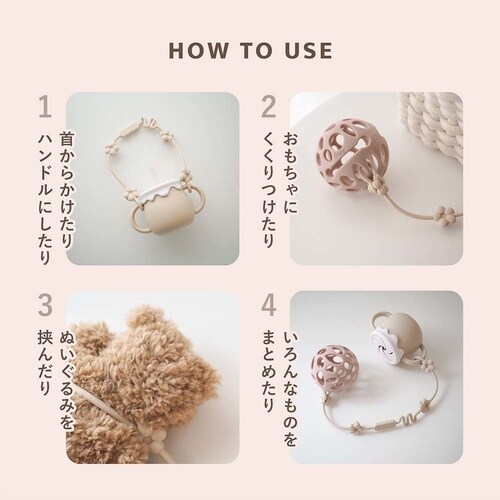 HOW TO USE

1
首からかけたり
ハンドルにしたり

2
おもちゃに
くくりつけたり

3
ぬいぐるみを
挟んだり

4
いろんなものを
まとめたり