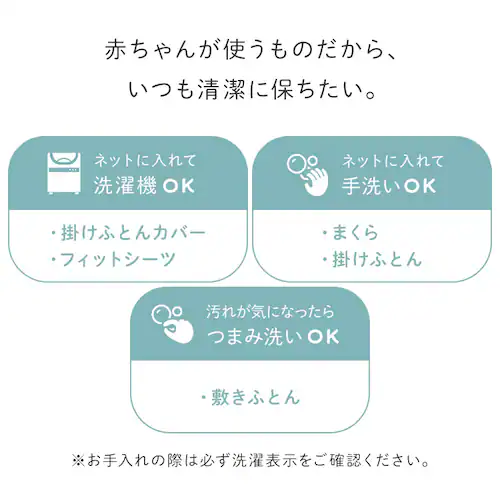 赤ちゃんが使うものだから、
いつも清潔に保ちたい。

ネットに入れて
洗濯機OK

・掛けふとんカバー
・フィットシーツ

ネットに入れて
手洗いOK

・まくら
・掛けふとん

汚れが気になったら
つまみ洗いOK

・敷きふとん

※お手入れの際は必ず洗濯表示をご確認ください。