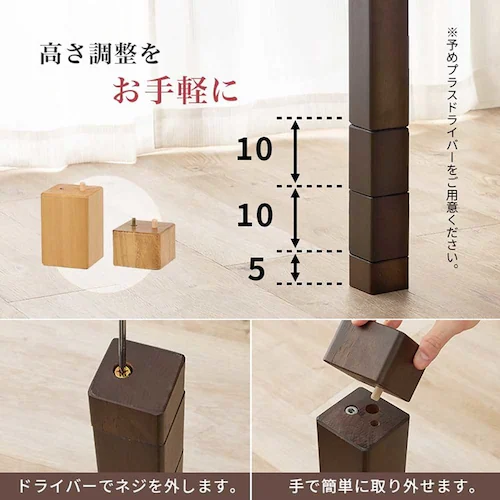 高さ調整を
お手軽に

※予めプラスドライバーをご用意ください。

10
10
5

ドライバーでネジを外します。
手で簡単に取り外せます。