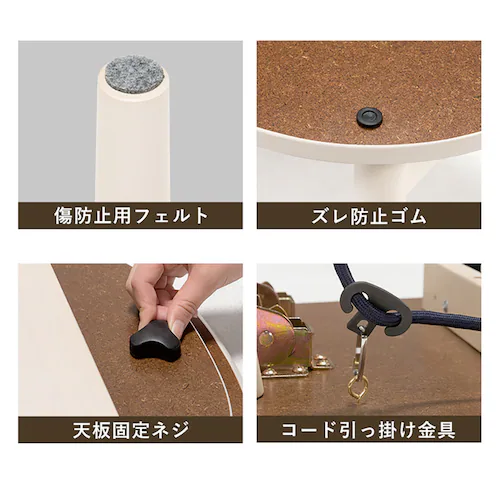 傷防止用フェルト

ズレ防止ゴム

天板固定ネジ

コード引っ掛け金具