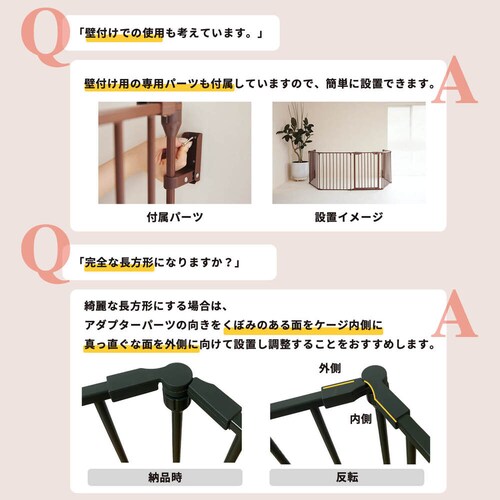 Q

「壁付けでの使用も考えています。」

A

壁付け用の専用パーツも付属していますので、簡単に設置できます。

付属パーツ

設置イメージ

Q

「完全な長方形になりますか？」

A

綺麗な長方形にする場合は、
アダプターパーツの向きをくぼみのある面をケージ内側に
真っ直ぐな面を外側に向けて設置し調整することをおすすめします。

外側

内側

納品時

反転