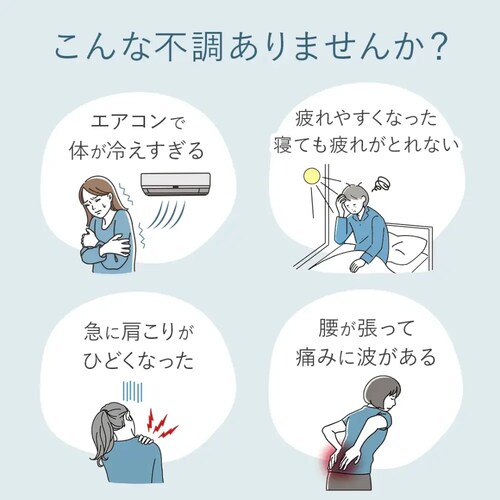 こんな不調ありませんか？

エアコンで
体が冷えすぎる

疲れやすくなった
寝ても疲れがとれない

急に肩こりが
ひどくなった

腰が張って
痛みに波がある