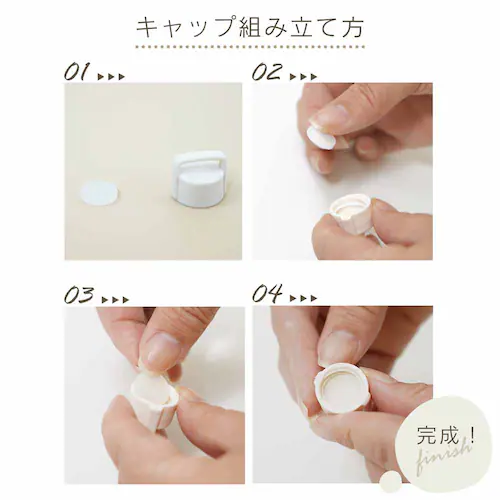 キャップ組み立て方

01

02

03

04

完成！
finish