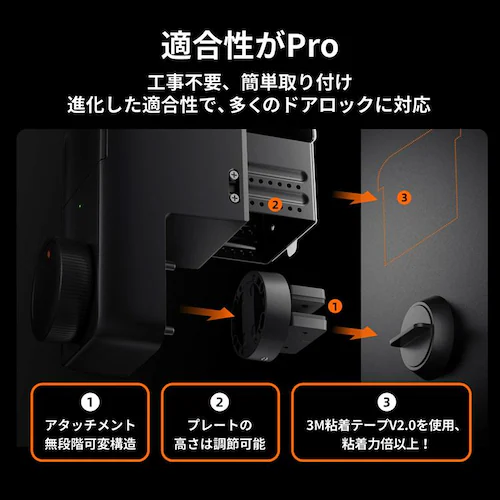 適合性がPro

工事不要、簡単取り付け
進化した適合性で、多くのドアロックに対応

2

3

1

1
アタッチメント
無段階可変構造

2
プレートの
高さは調節可能

3
3M粘着テープV2.0を使用、
粘着力倍以上！