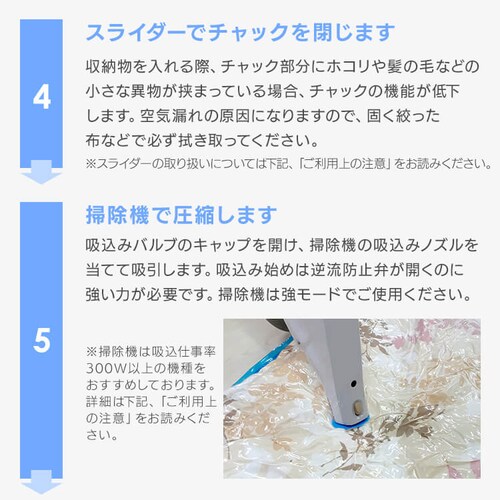 4

スライダーでチャックを閉じます

収納物を入れる際、チャック部分にホコリや髪の毛などの小さな異物が挟まっている場合、チャックの機能が低下します。空気漏れの原因になりますので、固く絞った布などで必ず拭き取ってください。
※スライダーの取り扱いについては下記、「ご利用上の注意」をお読みください。

5

掃除機で圧縮します

吸込みバルブのキャップを開け、掃除機の吸込みノズルを当てて吸引します。吸込み始めは逆流防止弁が開くのに強い力が必要です。掃除機は強モードでご使用ください。

※掃除機は吸込仕事率300W以上の機種をおすすめしております。詳細は下記、「ご利用上の注意」をお読みください。