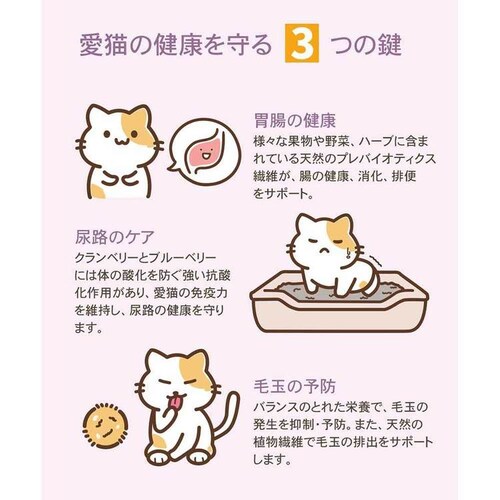 愛猫の健康を守る 3 つの鍵

胃腸の健康
様々な果物や野菜、ハーブに含まれている天然のプレバイオティクス繊維が、腸の健康、消化、排便をサポート。

尿路のケア
クランベリーとブルーベリーには体の酸化を防ぐ強い抗酸化作用があり、愛猫の免疫力を維持し、尿路の健康を守ります。

毛玉の予防
バランスのとれた栄養で、毛玉の発生を抑制・予防。また、天然の植物繊維で毛玉の排出をサポートします。