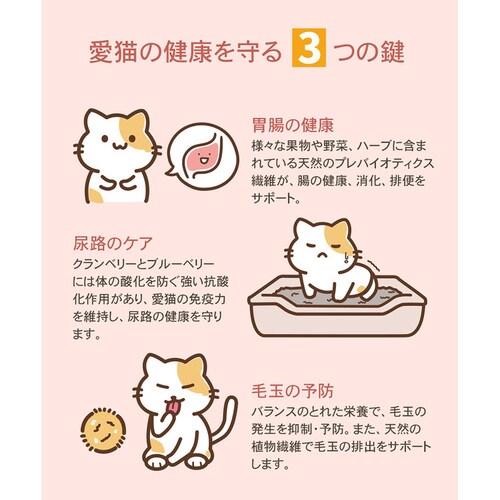 愛猫の健康を守る 3 つの鍵

胃腸の健康
様々な果物や野菜、ハーブに含まれている天然のプレバイオティクス繊維が、腸の健康、消化、排便をサポート。

尿路のケア
クランベリーとブルーベリーには体の酸化を防ぐ強い抗酸化作用があり、愛猫の免疫力を維持し、尿路の健康を守ります。

毛玉の予防
バランスのとれた栄養で、毛玉の発生を抑制・予防。また、天然の植物繊維で毛玉の排出をサポートします。